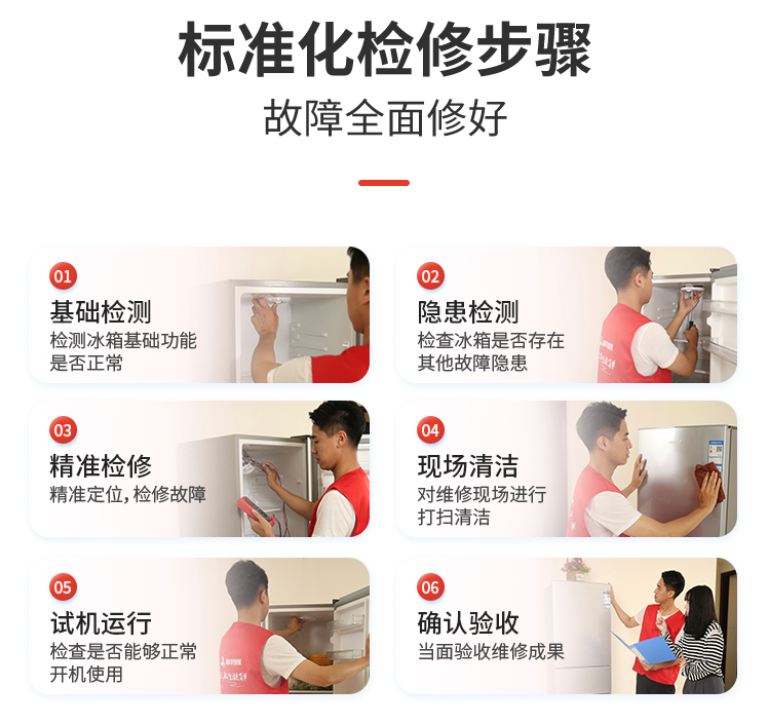 标准化检修步骤
故障全面修好

01
基础检测
检测冰箱基础功能是否正常

02
隐患检测
检查冰箱是否存在其他故障隐患

03
精准检修
精准定位，检修故障

04
现场清洁
对维修现场进行打扫清洁

05
试机运行
检查是否能够正常开机使用

06
确认验收
当面验收维修成果